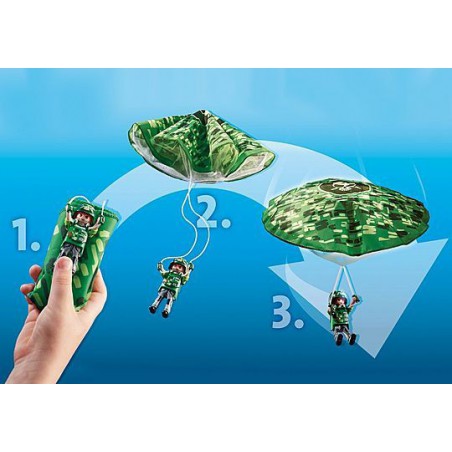 1.

2.

3.