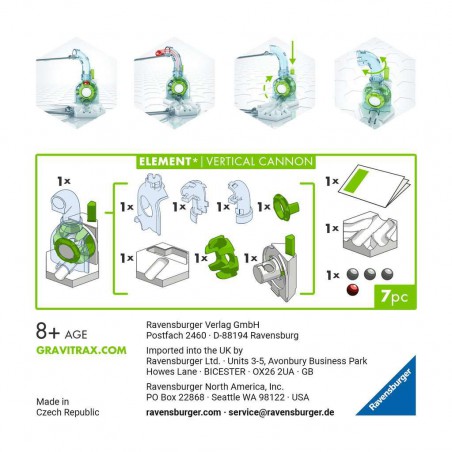 ELEMENT* | VERTICAL CANNON

1×

1× 1× 1× 1×

1× 1× 1×

1×

1×

1×

7pc

8+ AGE
GRAVITRAX.COM

Made in
Czech Republic

Ravensburger Verlag GmbH
Postfach 2460 · D-88194 Ravensburg

Imported into the UK by
Ravensburger Ltd. · Units 3-5, Avonbury Business Park
Howes Lane · BICESTER · OX26 2UA · GB

Ravensburger North America, Inc.
PO Box 22868 · Seattle WA 98122 · USA

ravensburger.com · service@ravensburger.de

Ravensburger