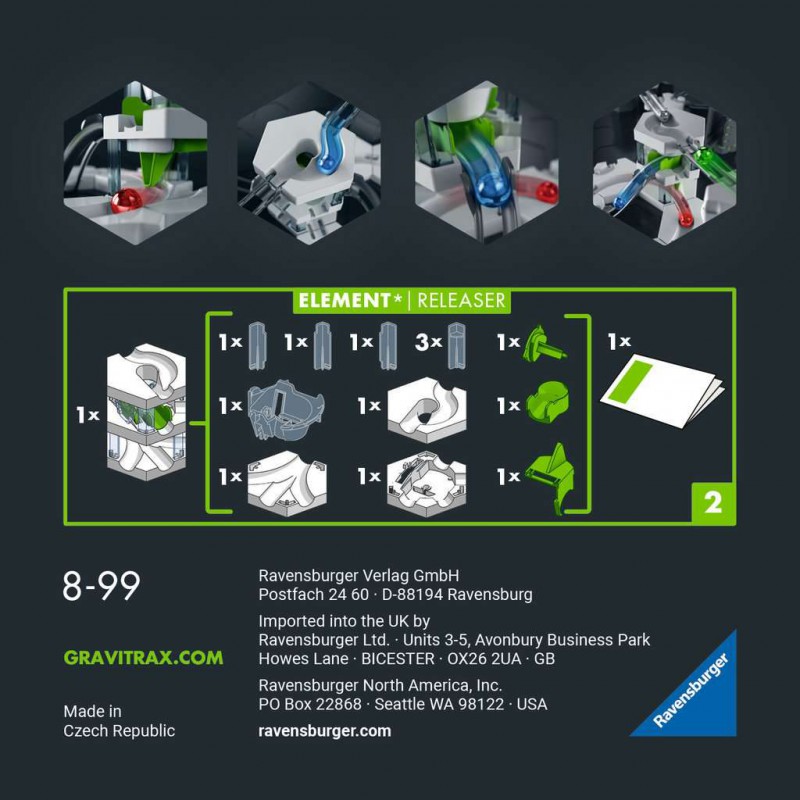 ELEMENT* | RELEASER

1x

1x 1x 1x 3x 1x

1x 1x 1x

1x 1x 1x

1x

2

8-99

GRAVITRAX.COM

Made in Czech Republic

Ravensburger Verlag GmbH
Postfach 24 60 · D-88194 Ravensburg

Imported into the UK by
Ravensburger Ltd. · Units 3-5, Avonbury Business Park
Howes Lane · BICESTER · OX26 2UA · GB

Ravensburger North America, Inc.
PO Box 22868 · Seattle WA 98122 · USA

ravensburger.com

Ravensburger