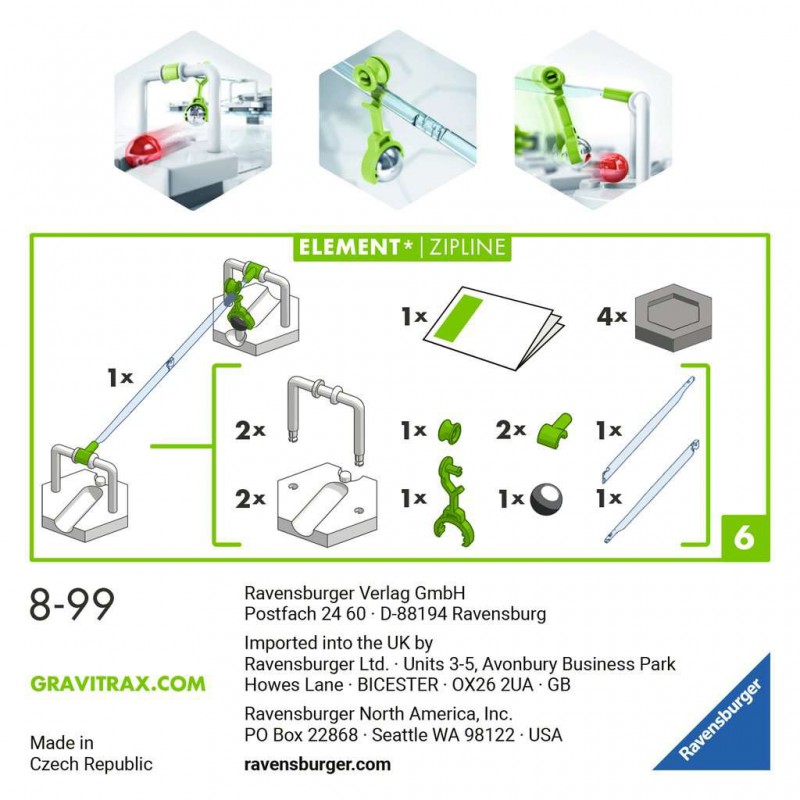 ELEMENT* | ZIPLINE

1x

1x

4x

2x

1x

2x

1x

2x

1x

1x

1x

6

8-99

GRAVITRAX.COM

Made in
Czech Republic

Ravensburger Verlag GmbH
Postfach 24 60 · D-88194 Ravensburg

Imported into the UK by
Ravensburger Ltd. · Units 3-5, Avonbury Business Park
Howes Lane · BICESTER · OX26 2UA · GB

Ravensburger North America, Inc.
PO Box 22868 · Seattle WA 98122 · USA

ravensburger.com

Ravensburger