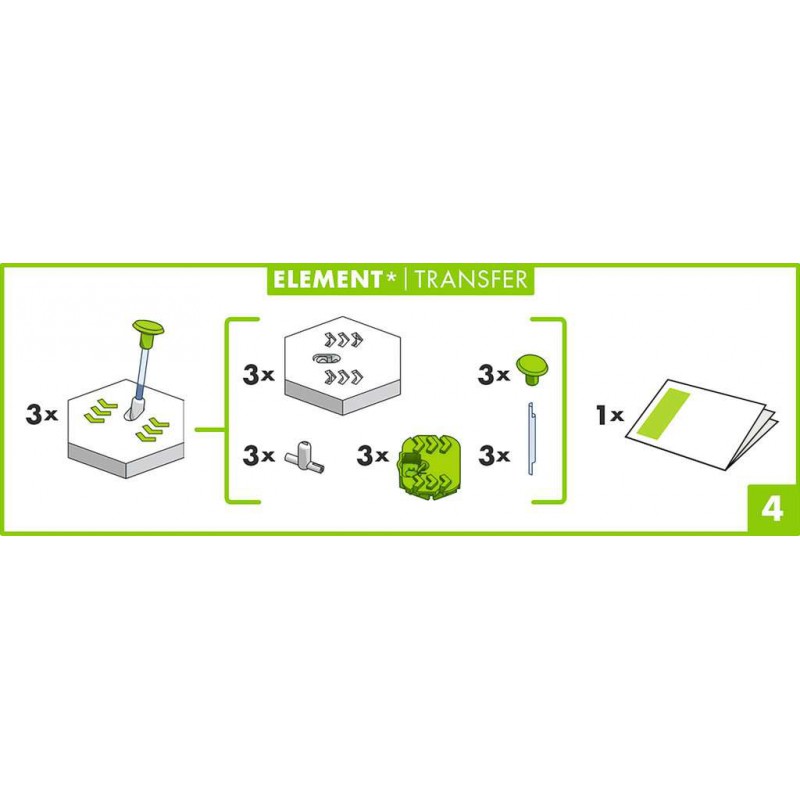 ELEMENT* | TRANSFER

3x

3x

3x

3x

3x

3x

1x

4