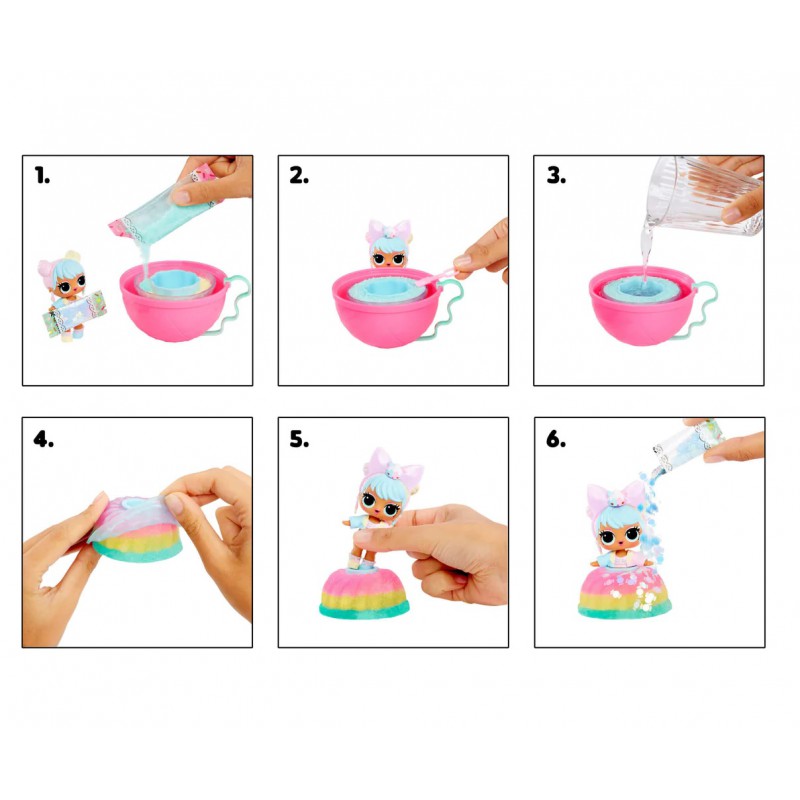 1.

2.

3.

4.

5.

6.