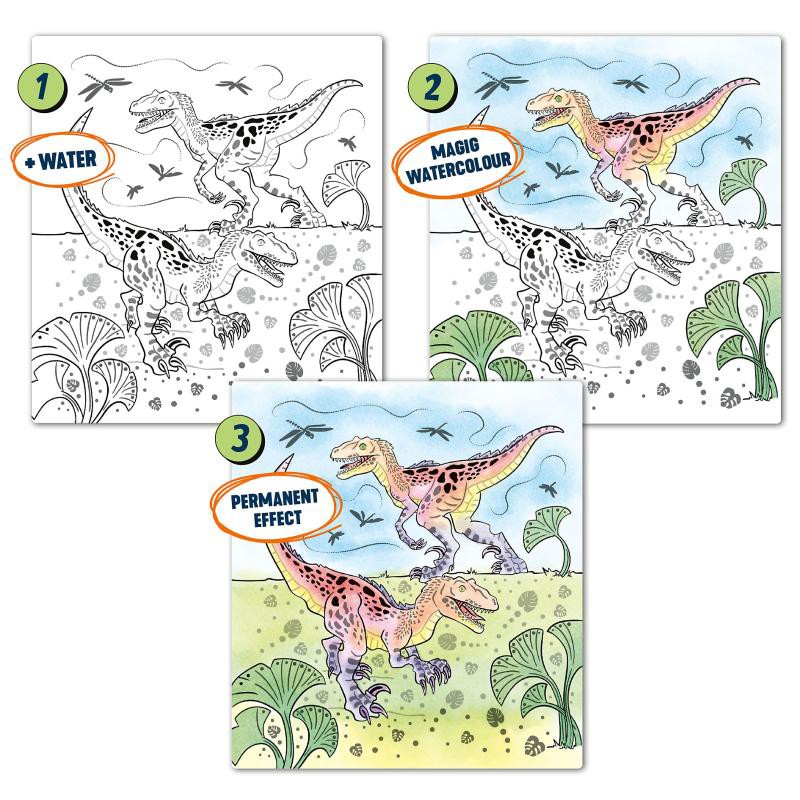 1

+ WATER

2

MAGIC WATERCOLOUR

3

PERMANENT EFFECT