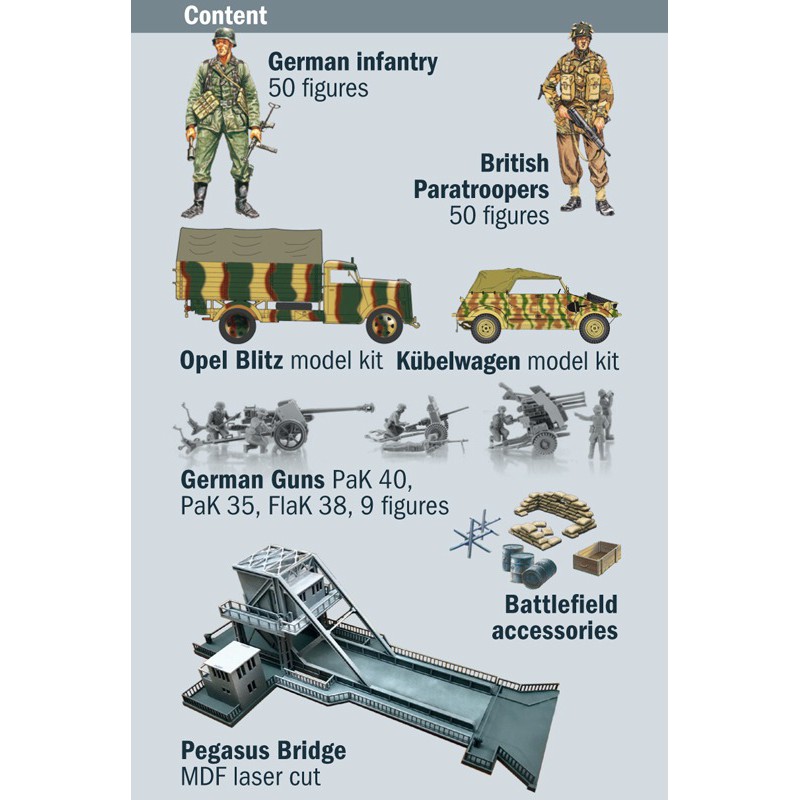 Content

German infantry
50 figures

British Paratroopers
50 figures

Opel Blitz model kit

Kübelwagen model kit

German Guns PaK 40, PaK 35, FlaK 38, 9 figures

Battlefield accessories

Pegasus Bridge
MDF laser cut