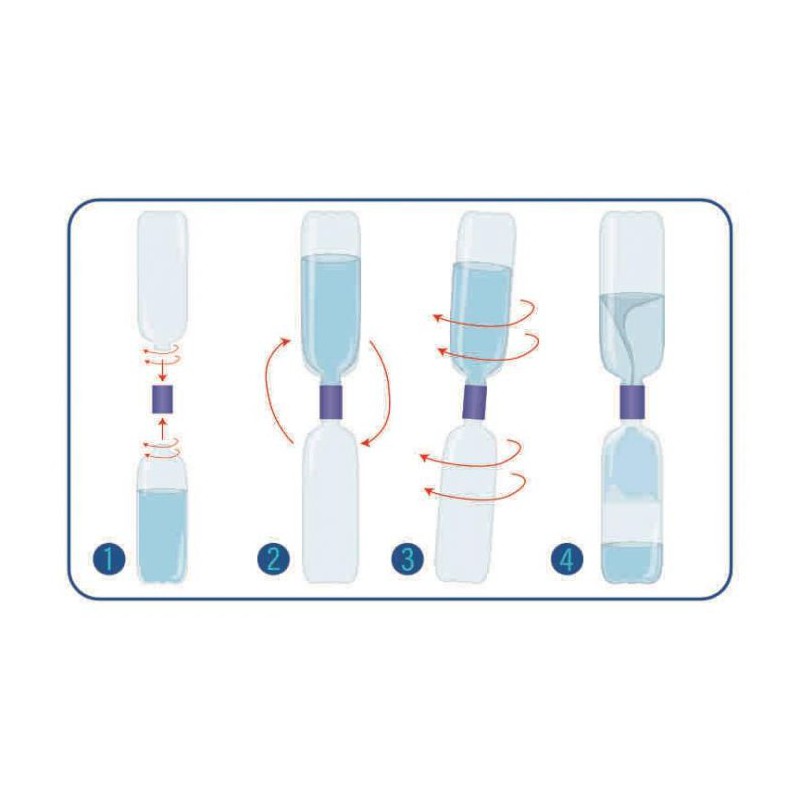 1

2

3

4