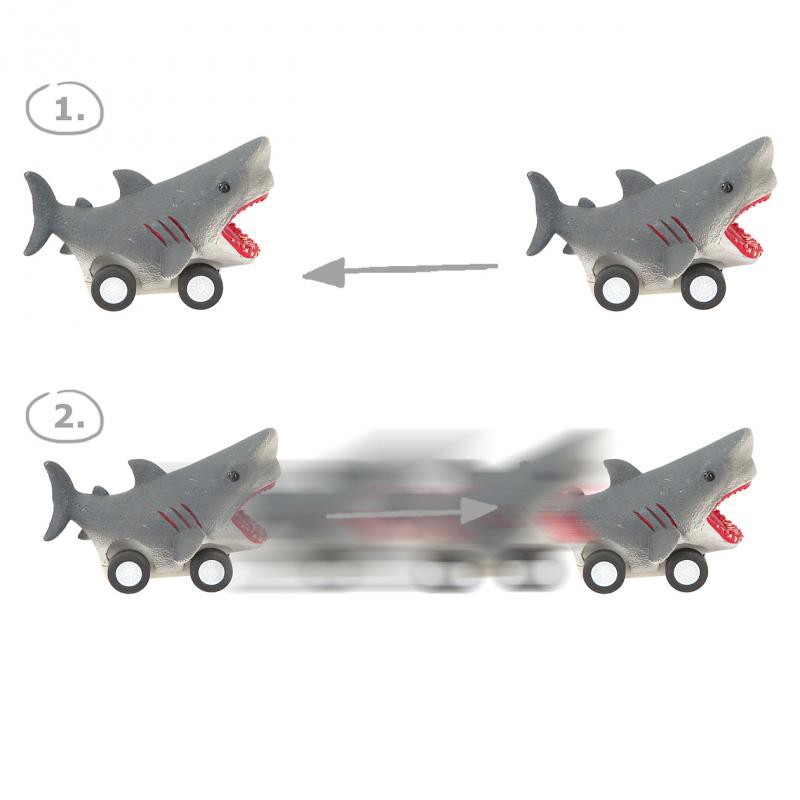 1.

2.