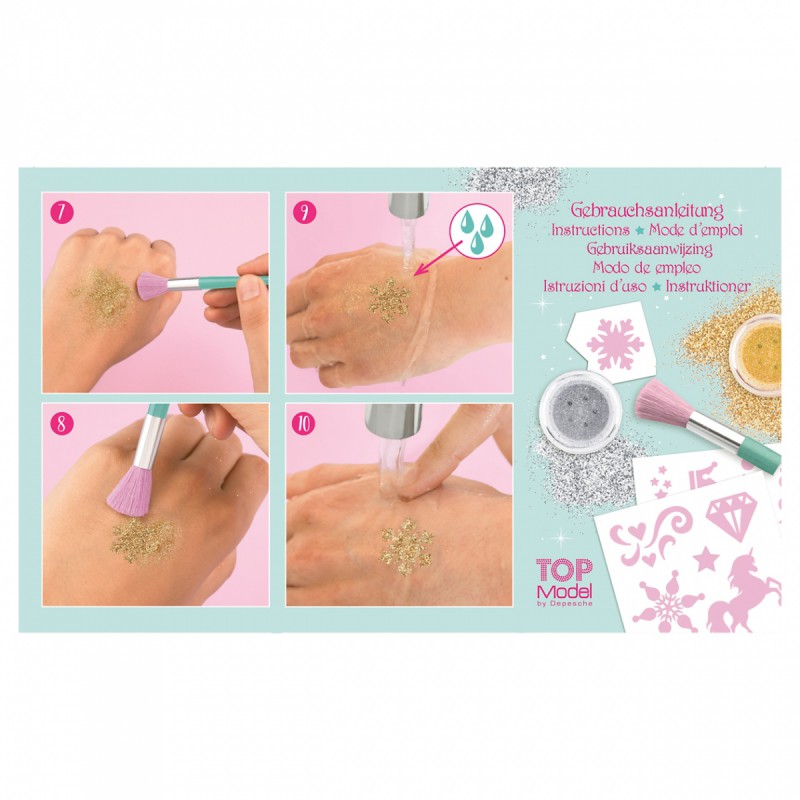 7

9

8

10

Gebrauchsanleitung
Instructions ★ Mode d'emploi
Gebruiksaanwijzing
Modo de empleo
Istruzioni d'uso ★ Instruktioner

TOP Model
by Depesche