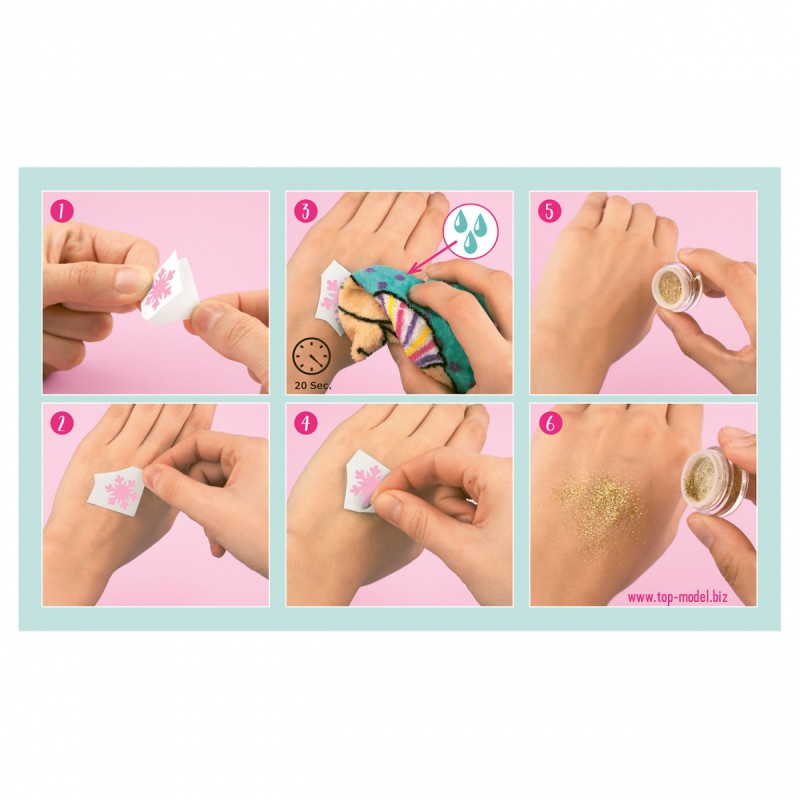 1

3

20 Sec.

5

2

4

6

www.top-model.biz