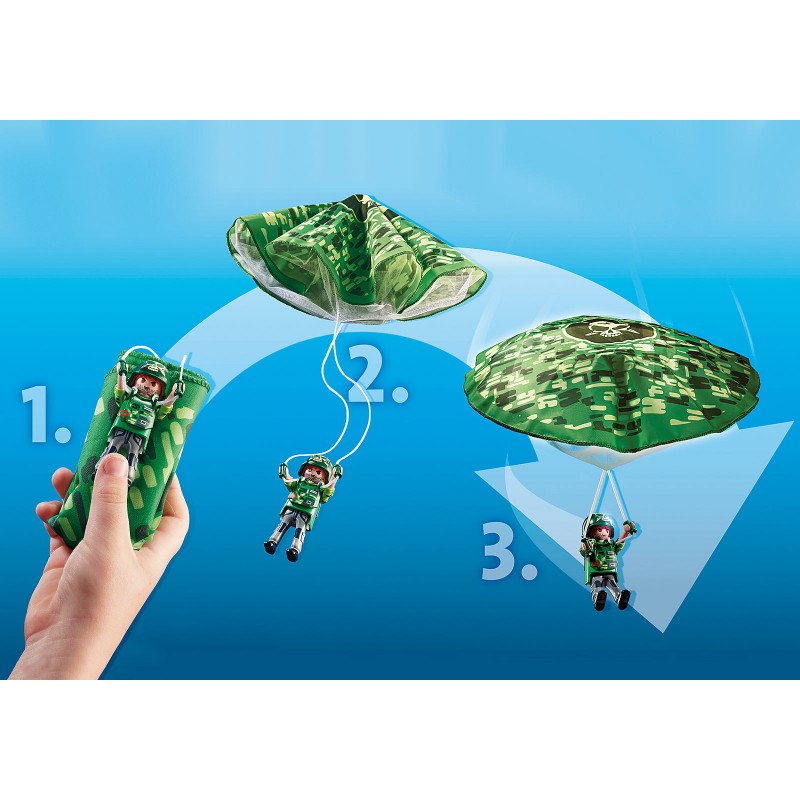 1.

2.

3.